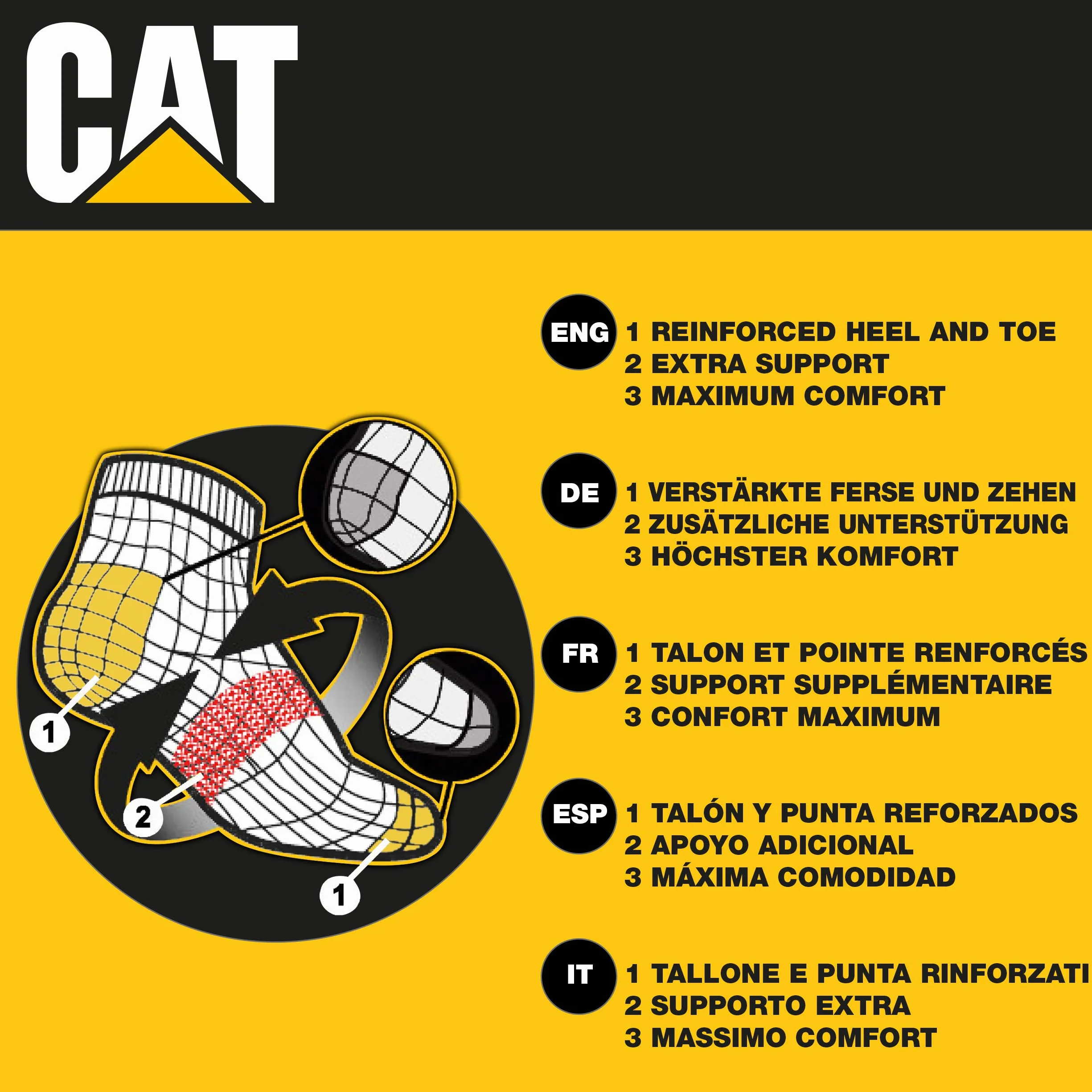 CAT

1

2

1

ENG
1 REINFORCED HEEL AND TOE
2 EXTRA SUPPORT
3 MAXIMUM COMFORT

DE
1 VERSTÄRKTE FERSE UND ZEHEN
2 ZUSÄTZLICHE UNTERSTÜTZUNG
3 HÖCHSTER KOMFORT

FR
1 TALON ET POINTE RENFORCÉS
2 SUPPORT SUPPLÉMENTAIRE
3 CONFORT MAXIMUM

ESP
1 TALÓN Y PUNTA REFORZADOS
2 APOYO ADICIONAL
3 MÁXIMA COMODIDAD

IT
1 TALLONE E PUNTA RINFORZATI
2 SUPPORTO EXTRA
3 MASSIMO COMFORT