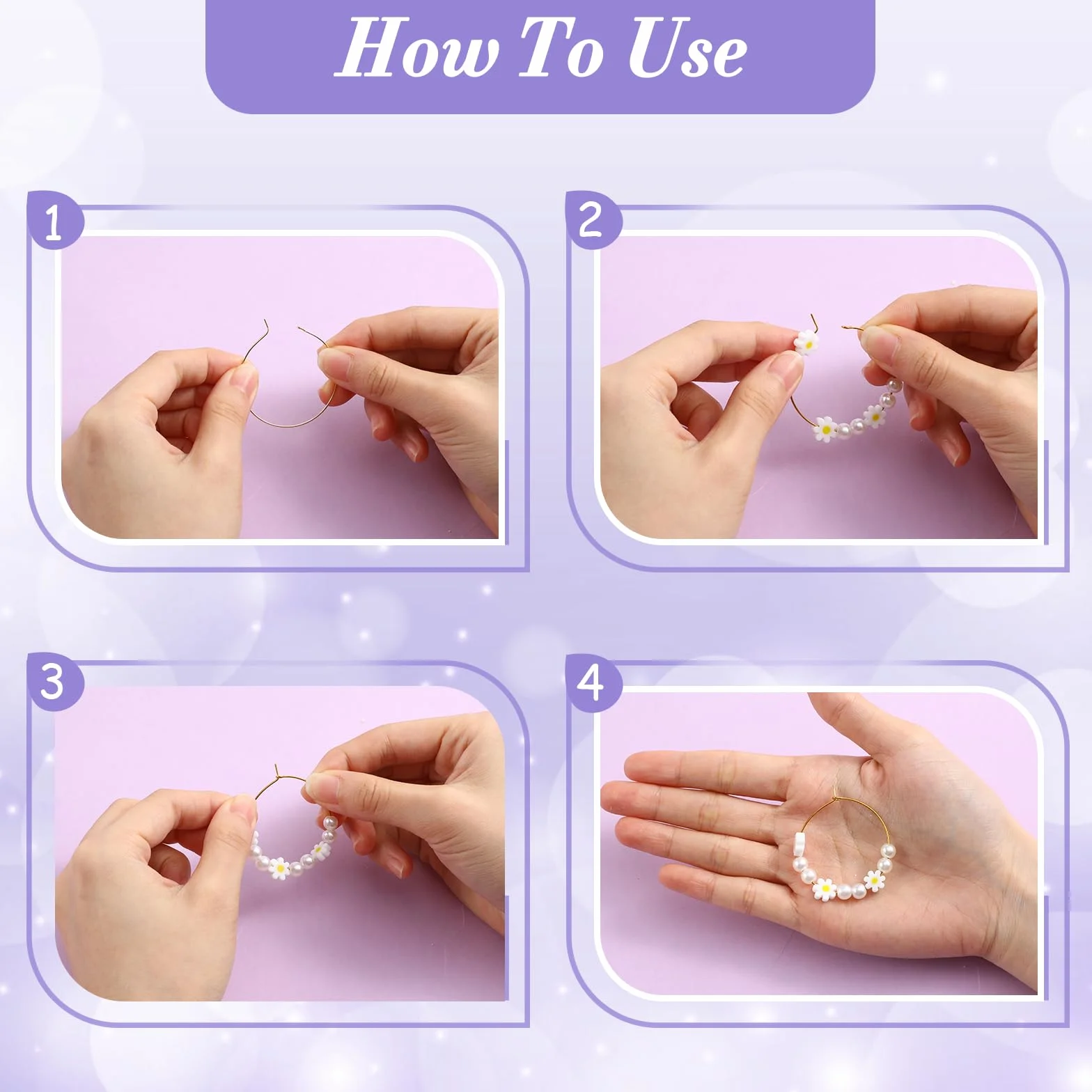 How To Use

1

2

3

4