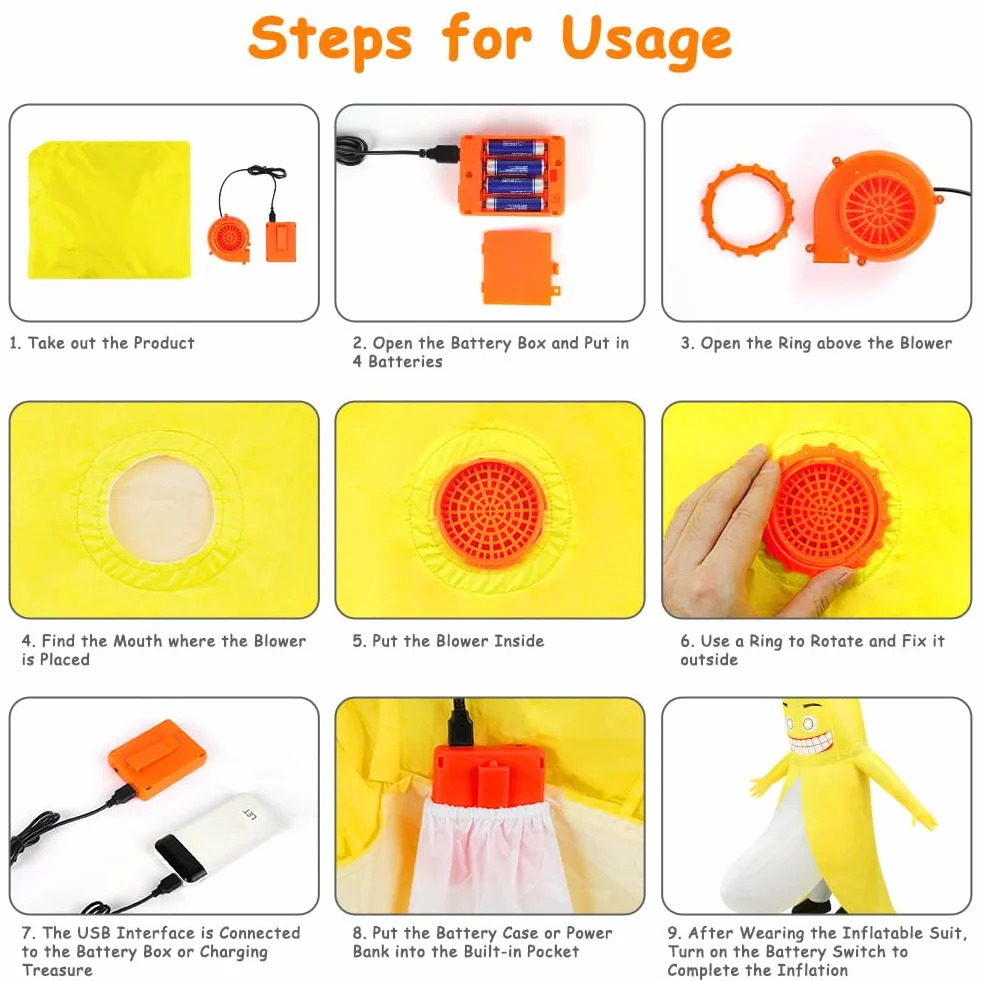 Steps for Usage

1. Take out the Product

2. Open the Battery Box and Put in 4 Batteries

3. Open the Ring above the Blower

4. Find the Mouth where the Blower is Placed

5. Put the Blower Inside

6. Use a Ring to Rotate and Fix it outside

7. The USB Interface is Connected to the Battery Box or Charging Treasure

8. Put the Battery Case or Power Bank into the Built-in Pocket

9. After Wearing the Inflatable Suit, Turn on the Battery Switch to Complete the Inflation