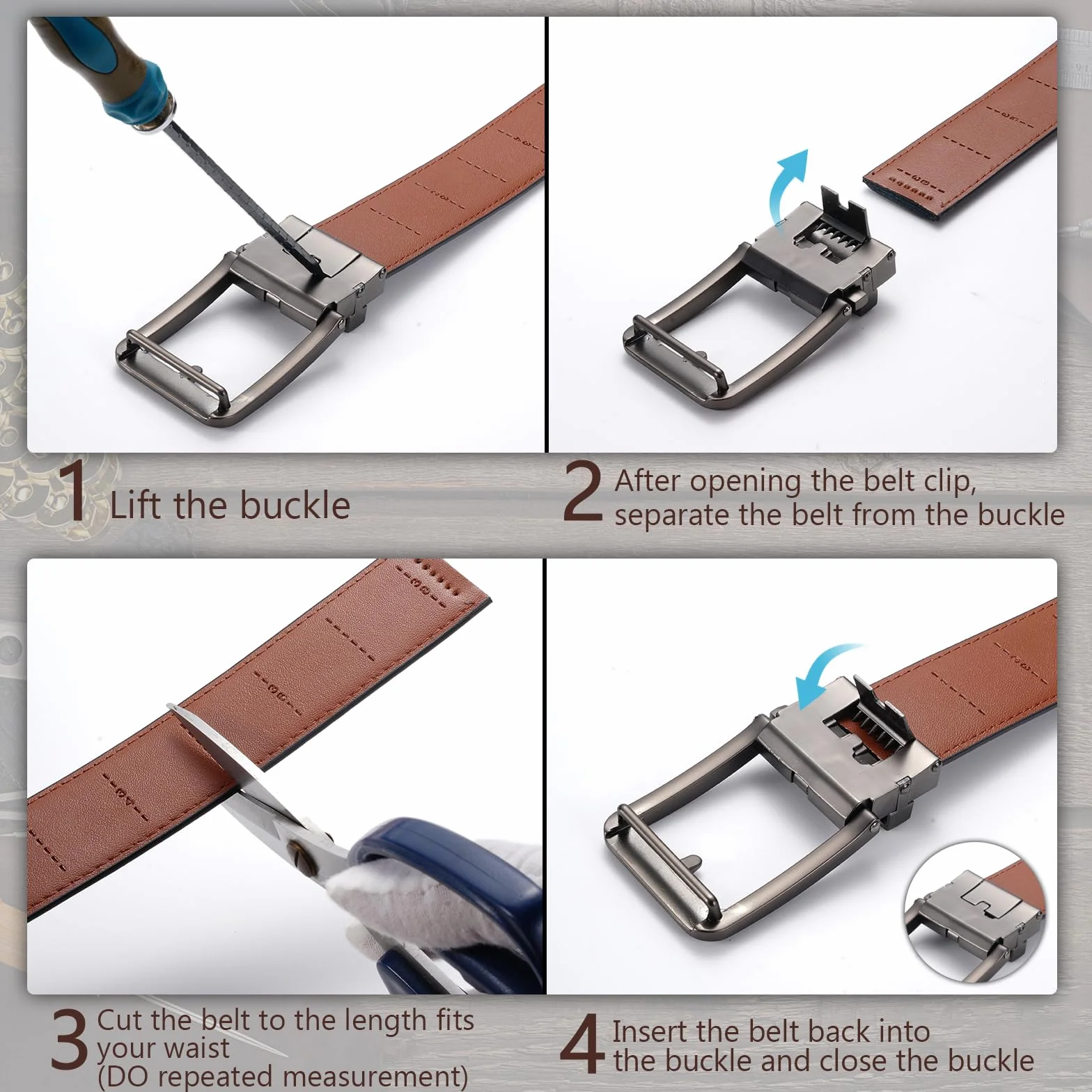 1 Lift the buckle

2 After opening the belt clip, separate the belt from the buckle

3 Cut the belt to the length fits your waist (DO repeated measurement)

4 Insert the belt back into the buckle and close the buckle