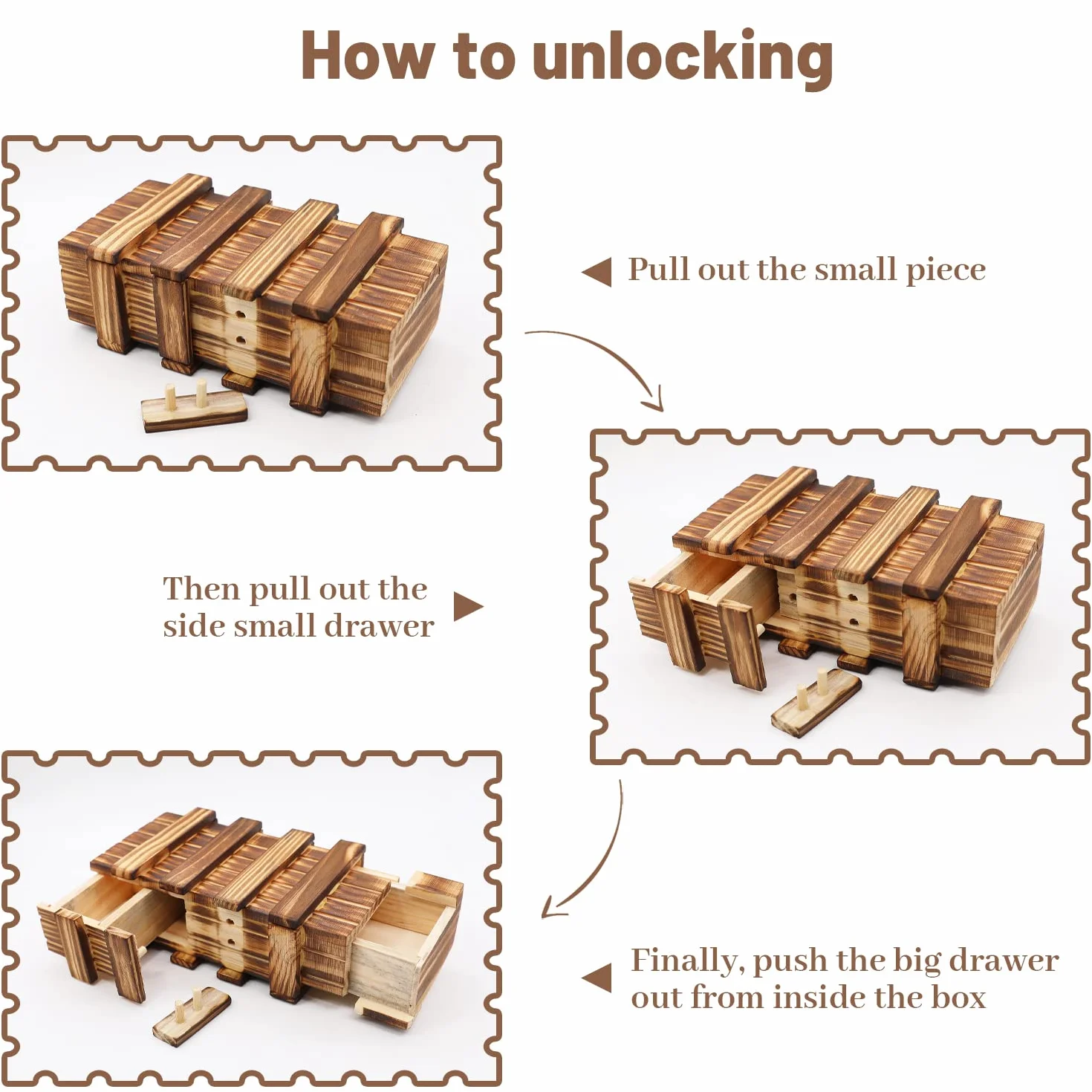 How to unlocking

Pull out the small piece

Then pull out the side small drawer

Finally, push the big drawer out from inside the box