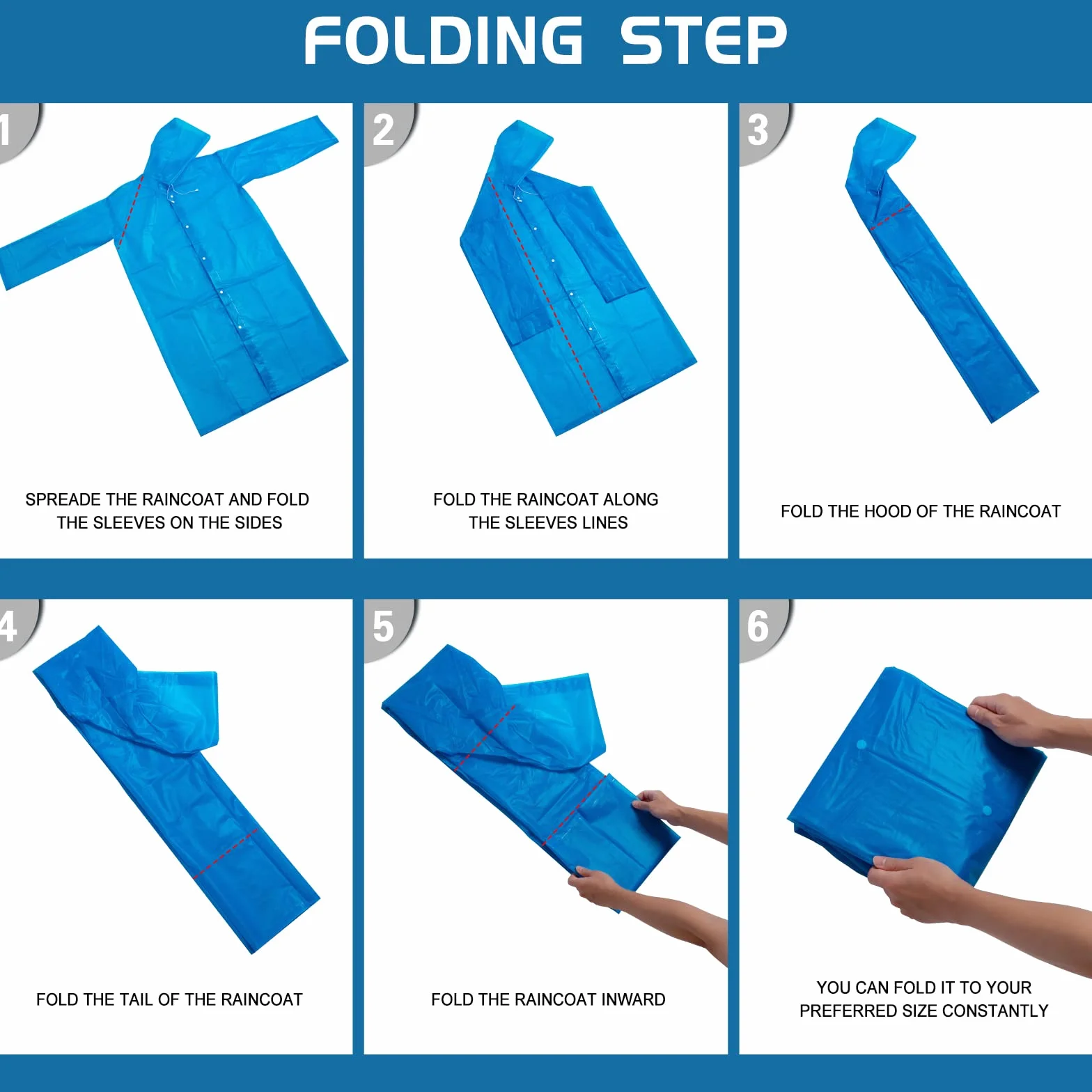 FOLDING STEP

1

SPREADE THE RAINCOAT AND FOLD THE SLEEVES ON THE SIDES

2

FOLD THE RAINCOAT ALONG THE SLEEVES LINES

3

FOLD THE HOOD OF THE RAINCOAT

4

FOLD THE TAIL OF THE RAINCOAT

5

FOLD THE RAINCOAT INWARD

6

YOU CAN FOLD IT TO YOUR PREFERRED SIZE CONSTANTLY